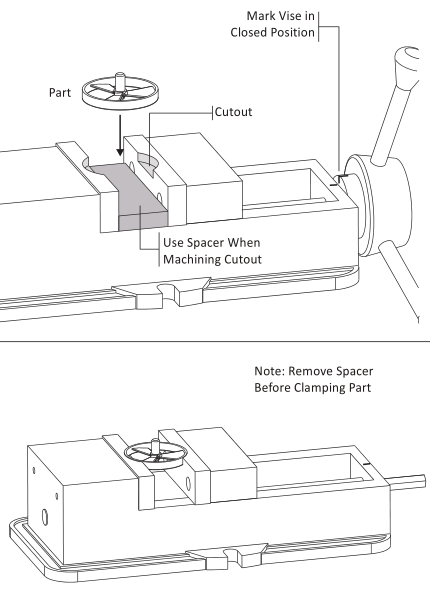 Mark Vise in Closed Position

Part

Cutout

Use Spacer When Machining Cutout

Note: Remove Spacer Before Clamping Part